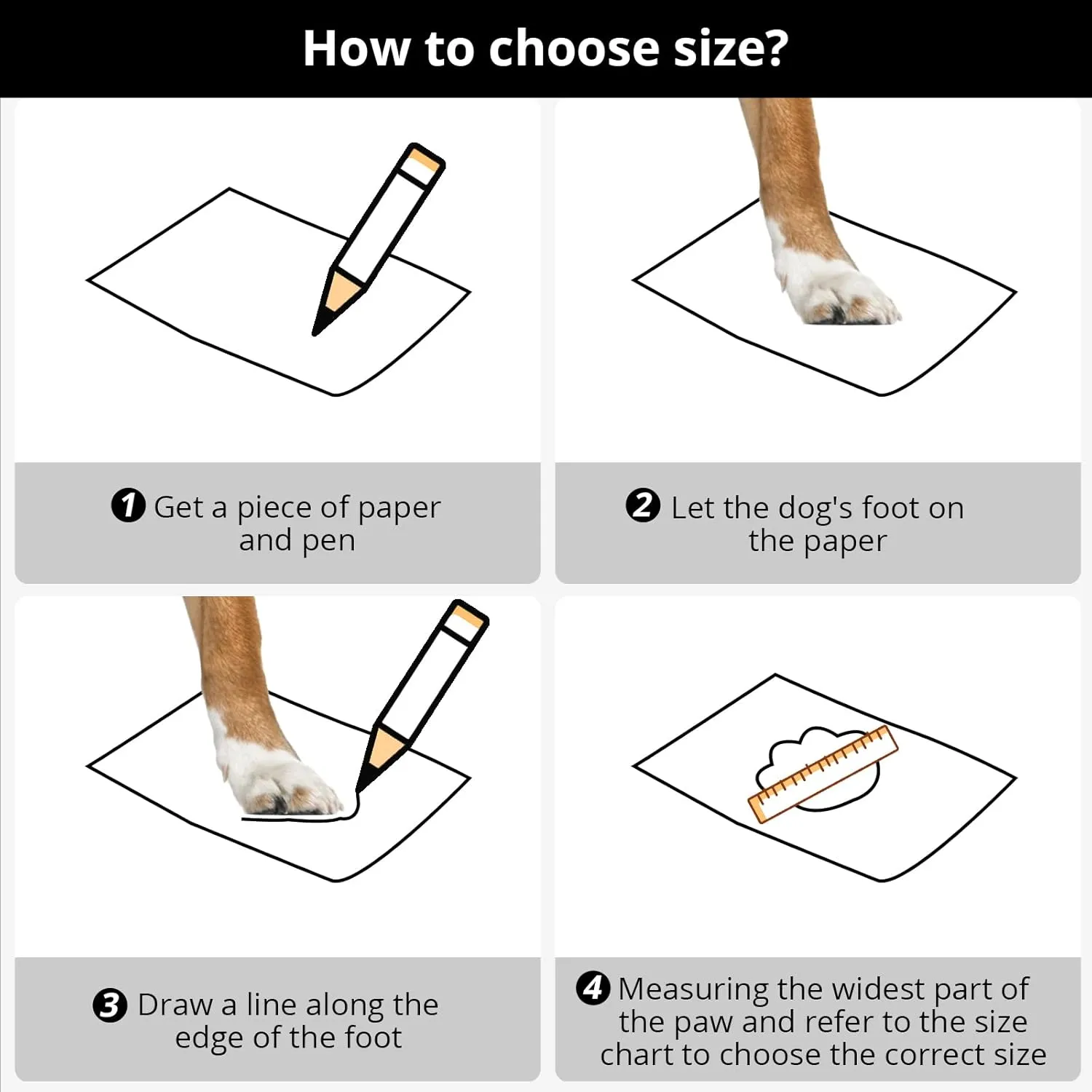 How to choose size?

1 Get a piece of paper and pen

2 Let the dog's foot on the paper

3 Draw a line along the edge of the foot

4 Measuring the widest part of the paw and refer to the size chart to choose the correct size